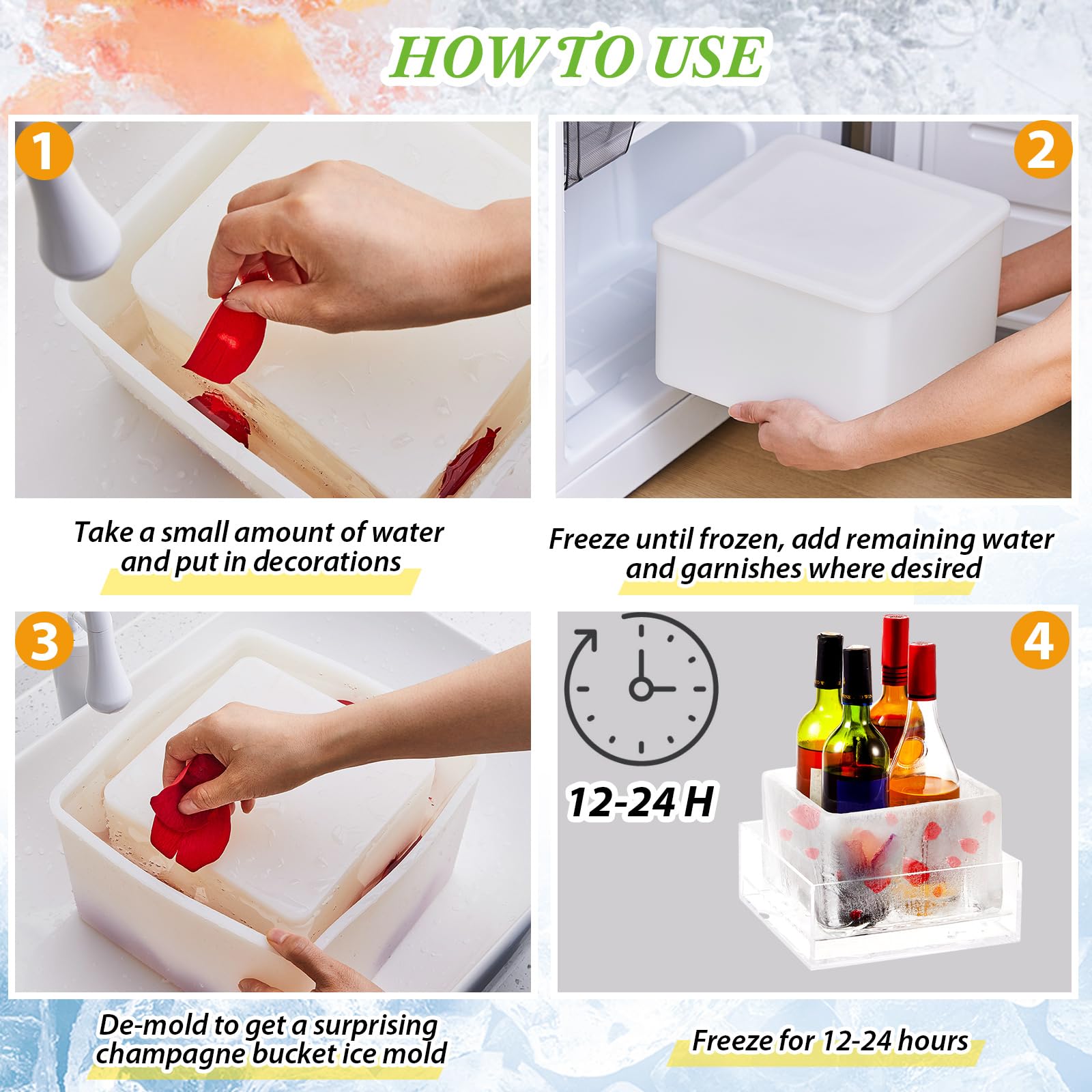 HOW TO USE

1

Take a small amount of water and put in decorations

2

Freeze until frozen, add remaining water and garnishes where desired

3

De-mold to get a surprising champagne bucket ice mold

4

12-24 H

Freeze for 12-24 hours